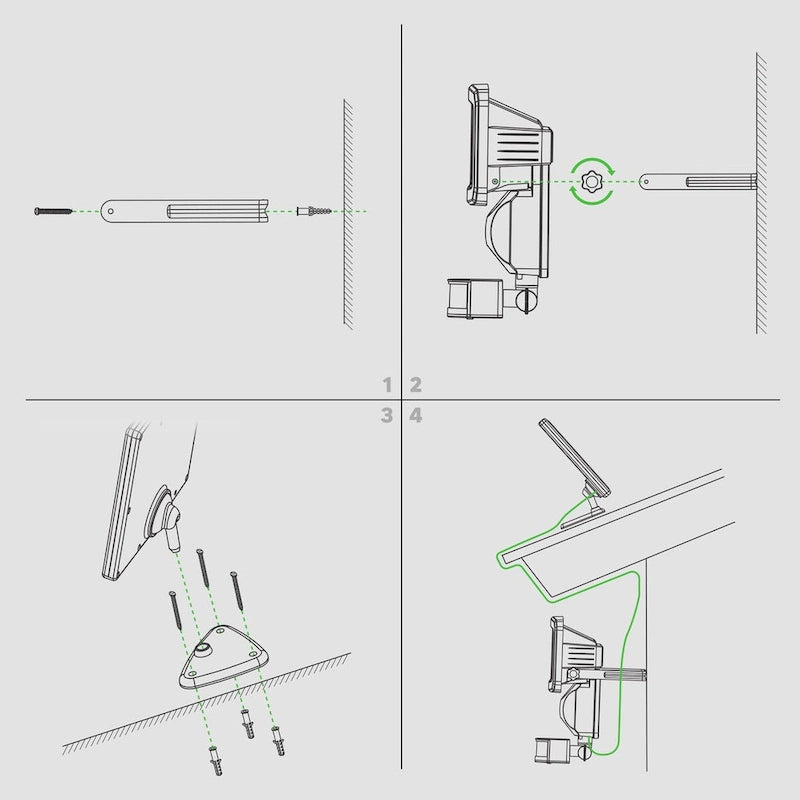 1 2
3 4